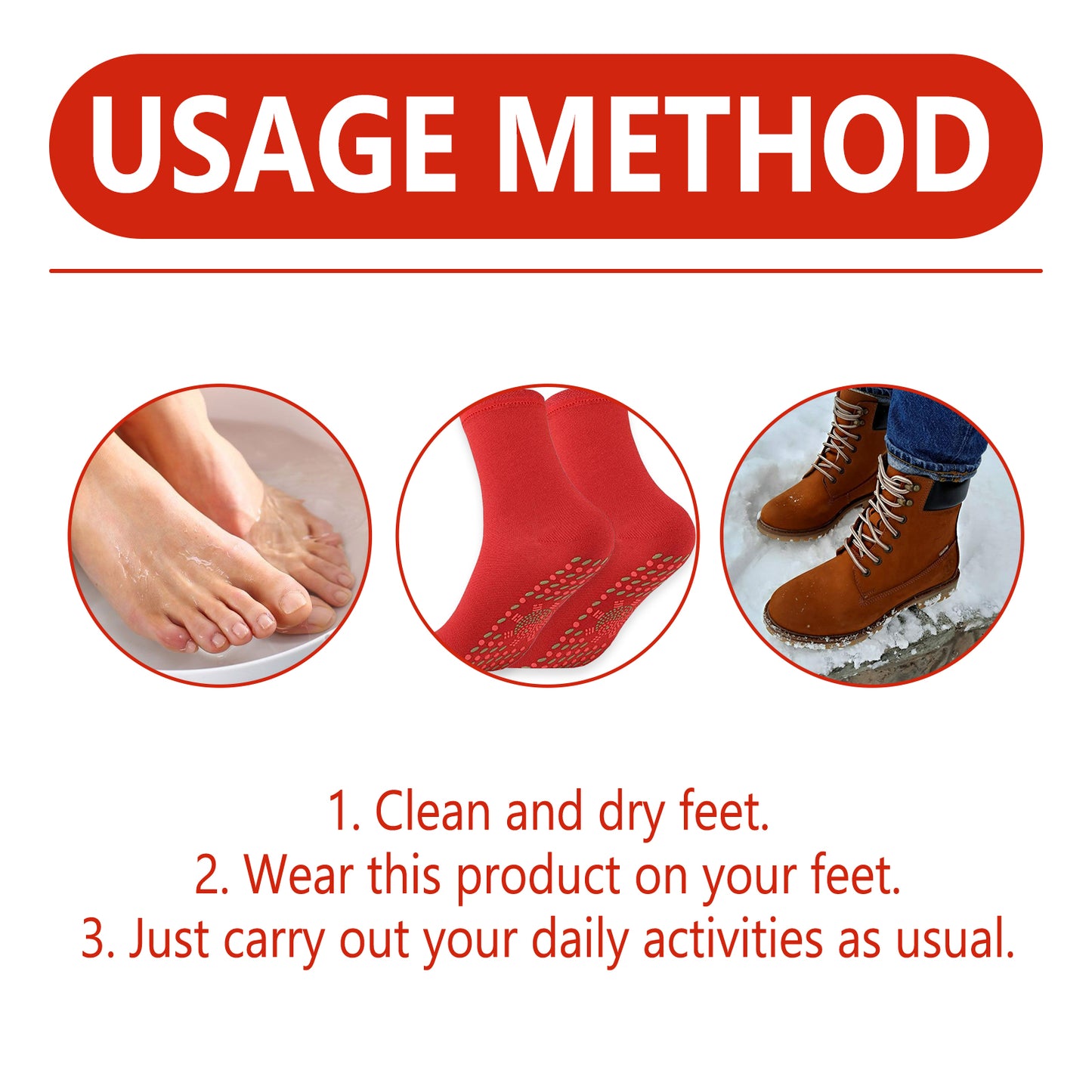 USAGE METHOD

1. Clean and dry feet.
2. Wear this product on your feet.
3. Just carry out your daily activities as usual.