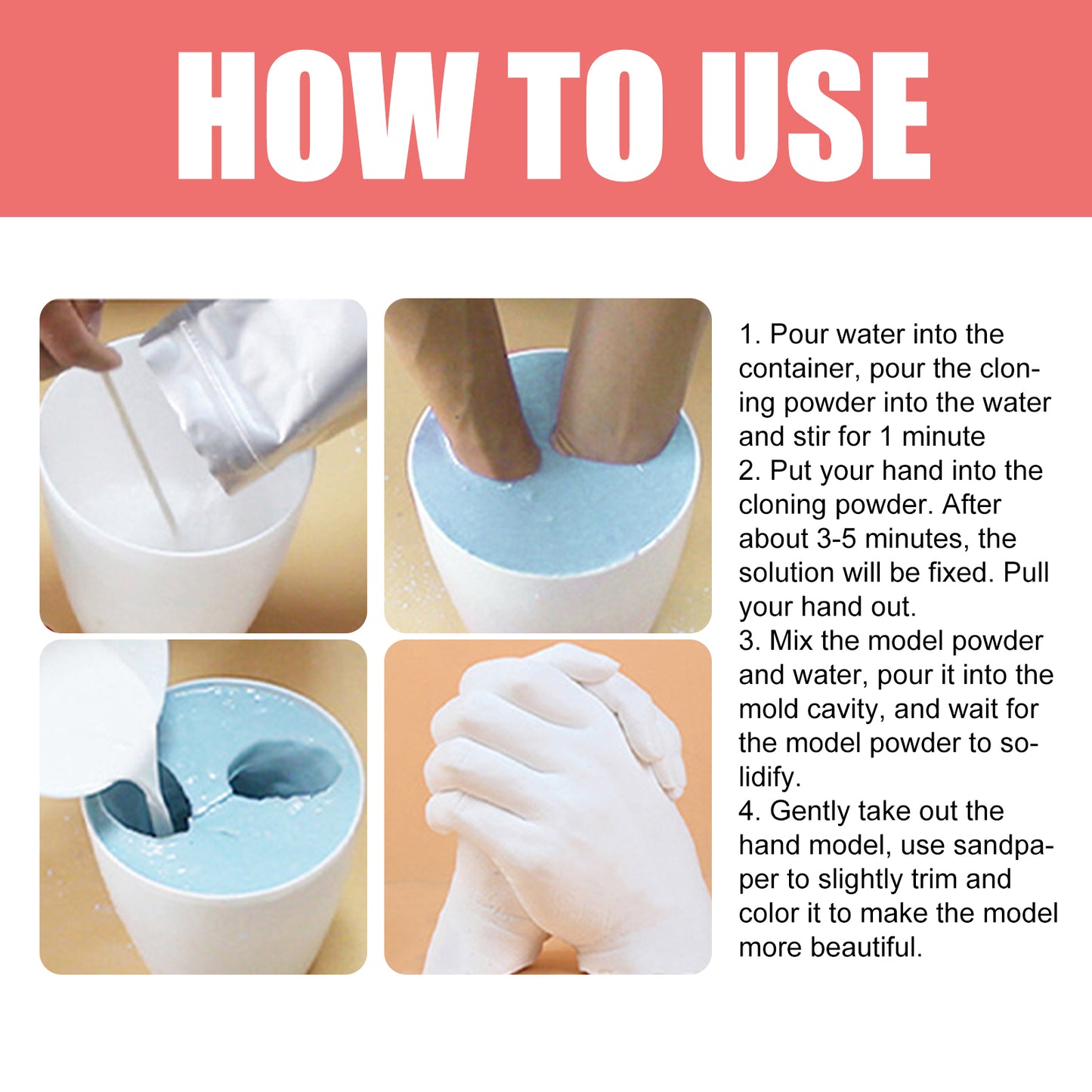 HOW TO USE

1. Pour water into the container, pour the cloning powder into the water and stir for 1 minute
2. Put your hand into the cloning powder. After about 3-5 minutes, the solution will be fixed. Pull your hand out.
3. Mix the model powder and water, pour it into the mold cavity, and wait for the model powder to solidify.
4. Gently take out the hand model, use sandpaper to slightly trim and color it to make the model more beautiful.