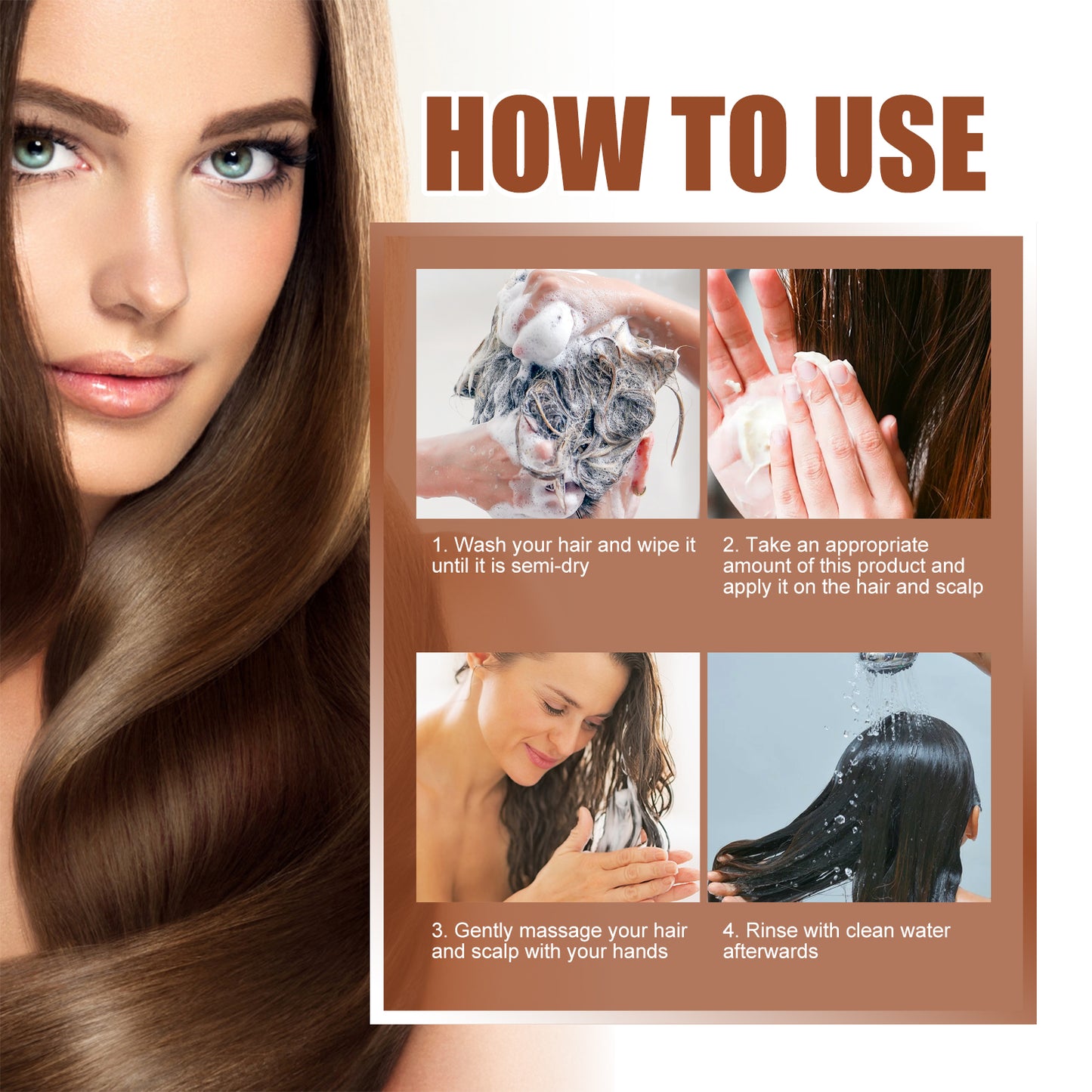 HOW TO USE

1. Wash your hair and wipe it until it is semi-dry

2. Take an appropriate amount of this product and apply it on the hair and scalp

3. Gently massage your hair and scalp with your hands

4. Rinse with clean water afterwards