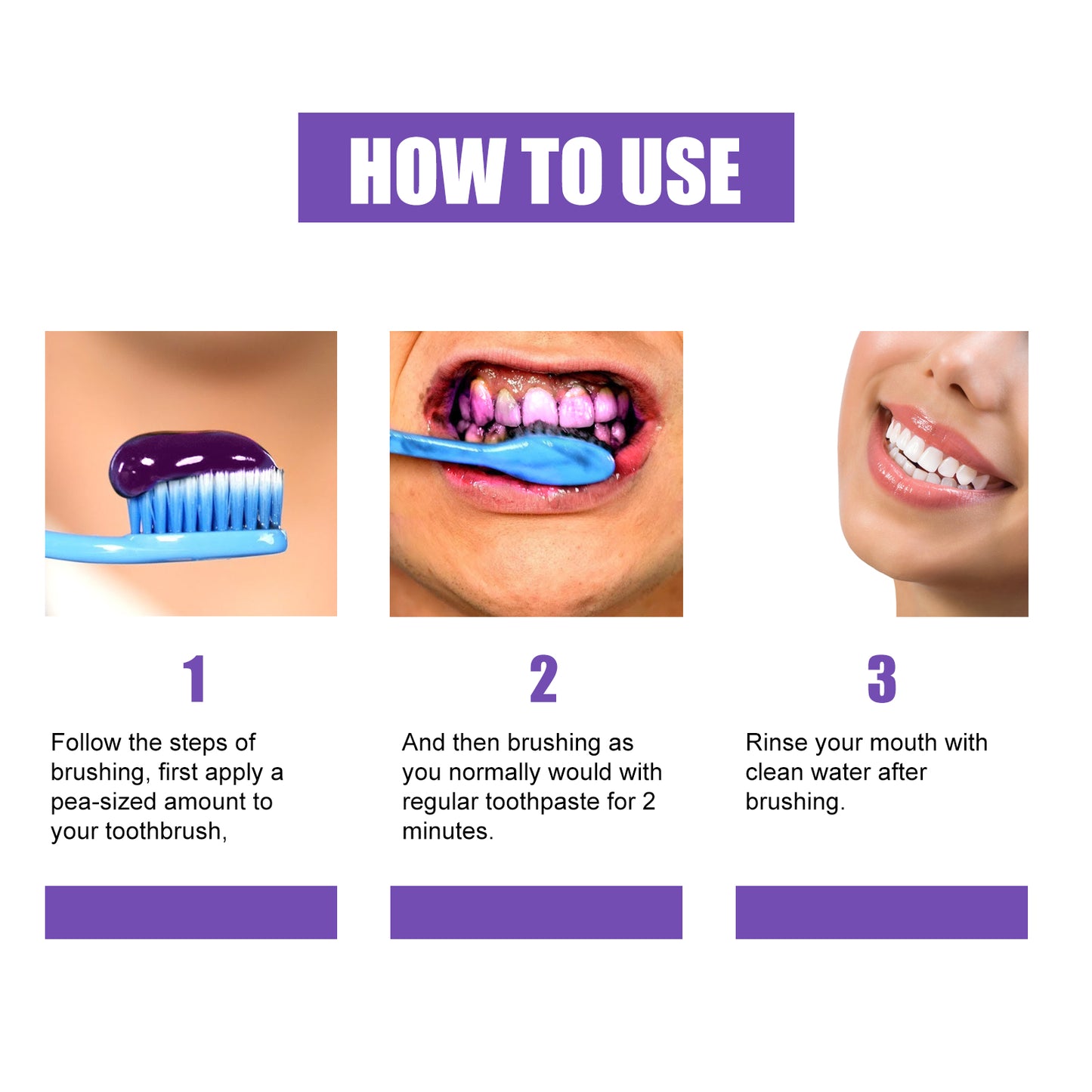 HOW TO USE

1

Follow the steps of brushing, first apply a pea-sized amount to your toothbrush,

2

And then brushing as you normally would with regular toothpaste for 2 minutes.

3

Rinse your mouth with clean water after brushing.