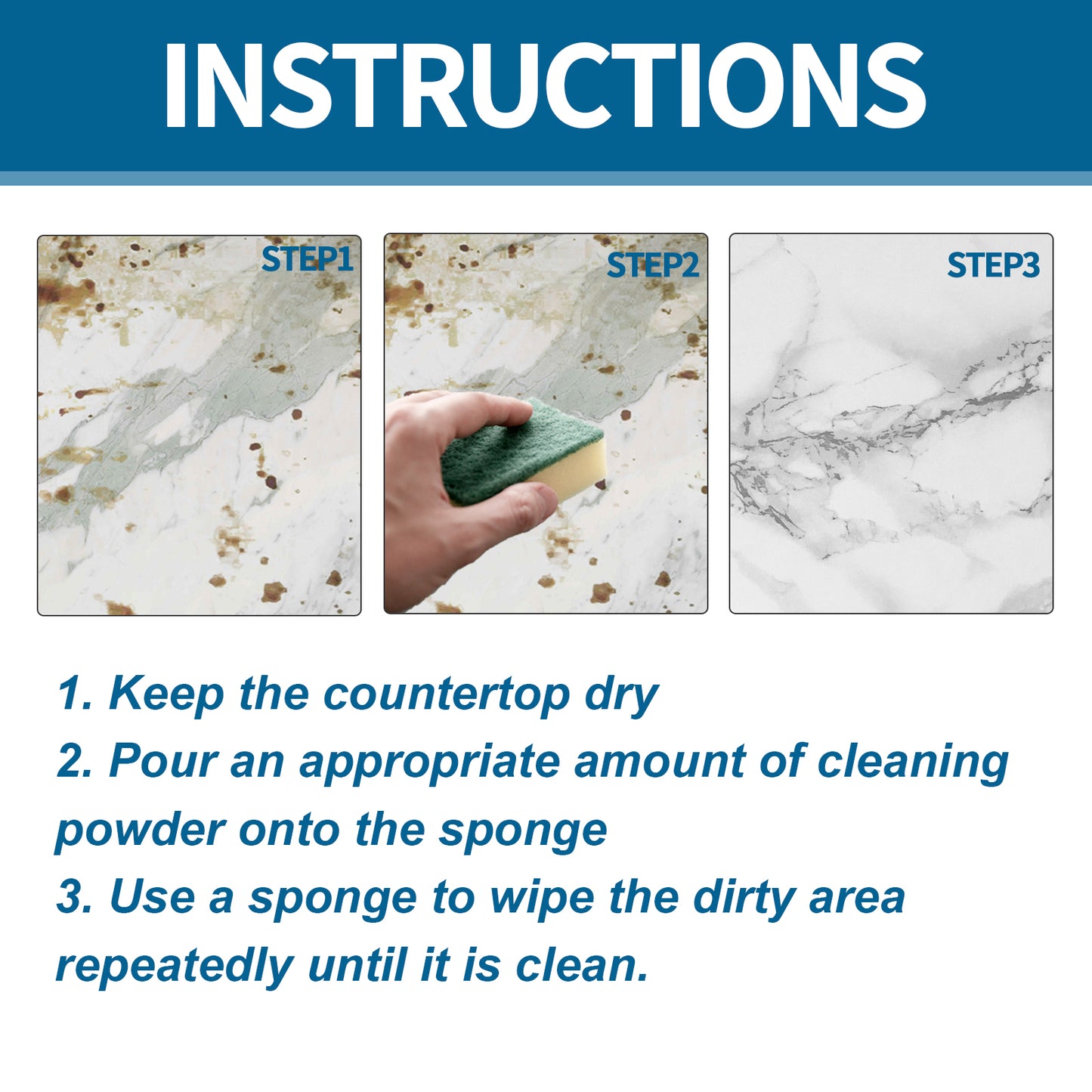 INSTRUCTIONS

STEP1

STEP2

STEP3

1. Keep the countertop dry
2. Pour an appropriate amount of cleaning powder onto the sponge
3. Use a sponge to wipe the dirty area repeatedly until it is clean.