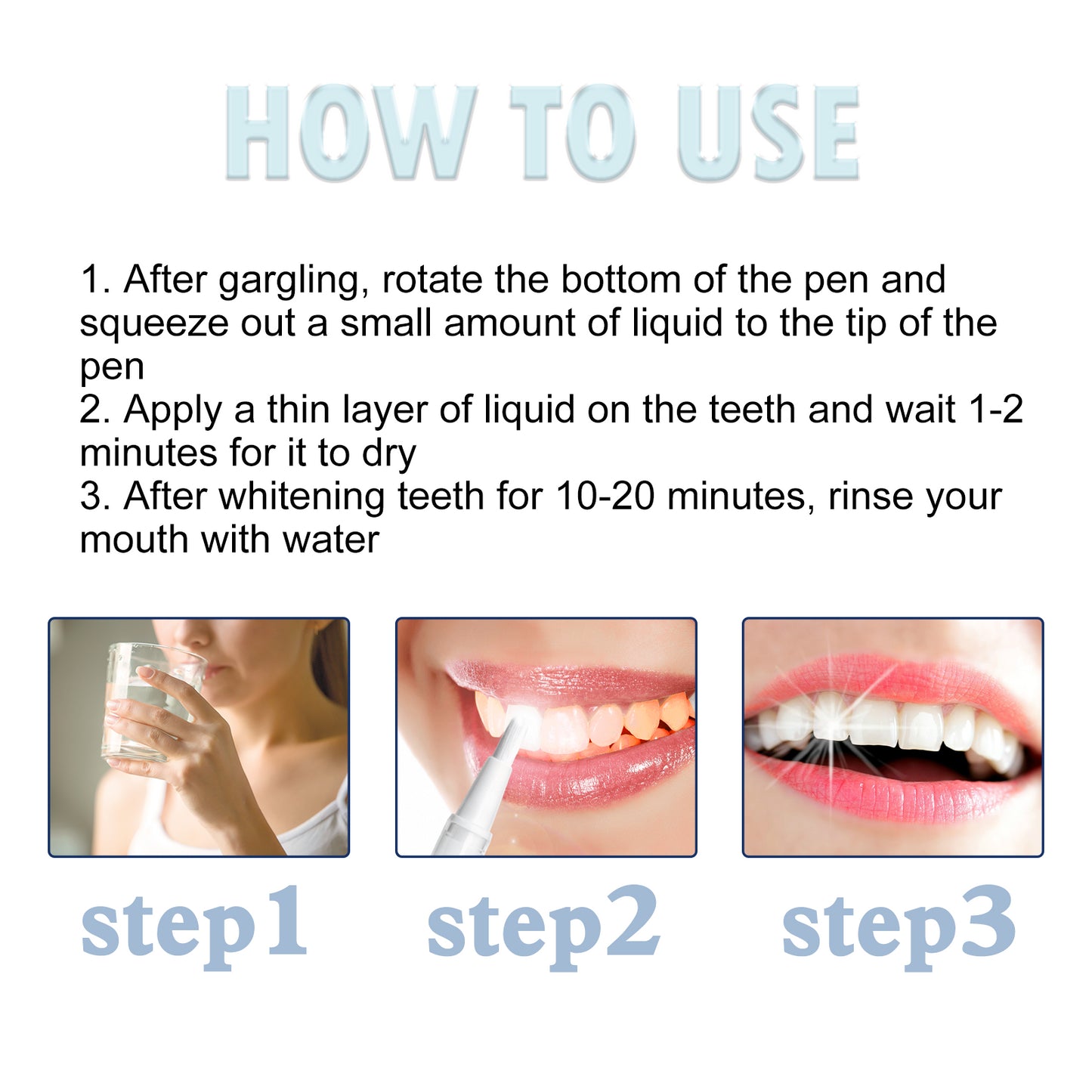 HOW TO USE

1. After gargling, rotate the bottom of the pen and squeeze out a small amount of liquid to the tip of the pen
2. Apply a thin layer of liquid on the teeth and wait 1-2 minutes for it to dry
3. After whitening teeth for 10-20 minutes, rinse your mouth with water

step1

step2

step3