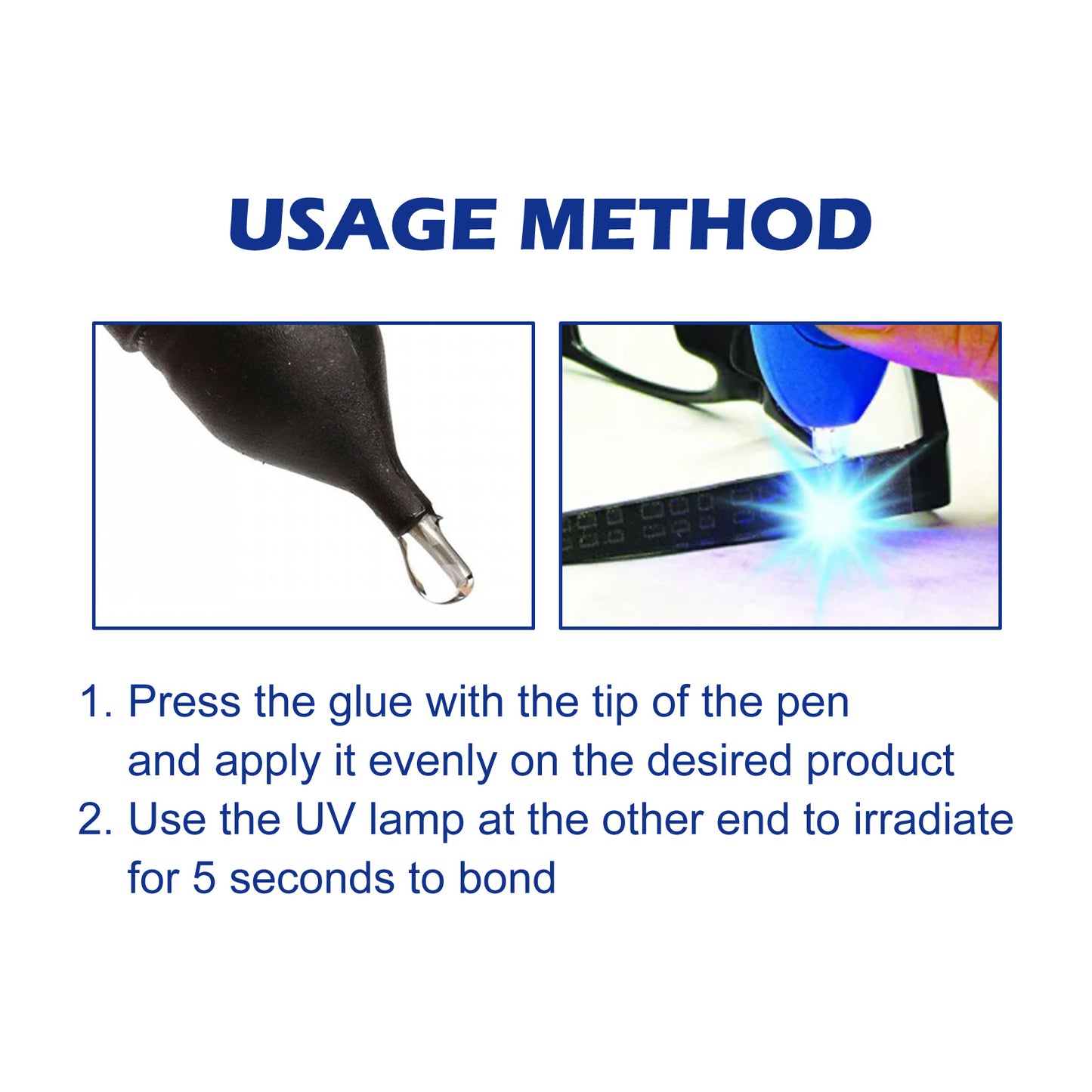 USAGE METHOD

1. Press the glue with the tip of the pen and apply it evenly on the desired product
2. Use the UV lamp at the other end to irradiate for 5 seconds to bond