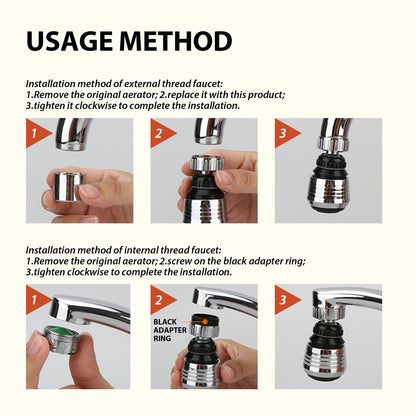 USAGE METHOD

Installation method of external thread faucet:
1.Remove the original aerator; 2.replace it with this product;
3.tighten it clockwise to complete the installation.

1

2

3

Installation method of internal thread faucet:
1.Remove the original aerator; 2.screw on the black adapter ring;
3.tighten clockwise to complete the installation.

1

2

BLACK ADAPTER RING

3