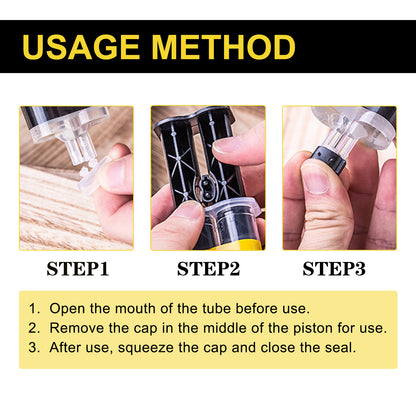 USAGE METHOD

STEP1

STEP2

STEP3

1. Open the mouth of the tube before use.
2. Remove the cap in the middle of the piston for use.
3. After use, squeeze the cap and close the seal.