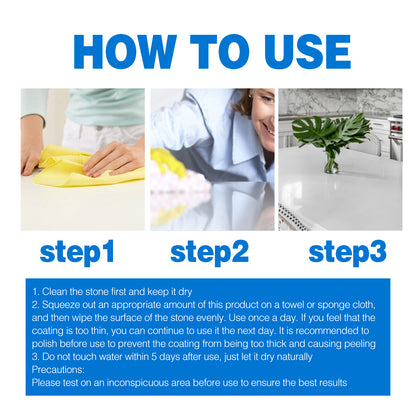 HOW TO USE

step1

step2

step3

1. Clean the stone first and keep it dry
2. Squeeze out an appropriate amount of this product on a towel or sponge cloth, and then wipe the surface of the stone evenly. Use once a day. If you feel that the coating is too thin, you can continue to use it the next day. It is recommended to polish before use to prevent the coating from being too thick and causing peeling
3. Do not touch water within 5 days after use, just let it dry naturally
Precautions:
Please test on an inconspicuous area before use to ensure the best results