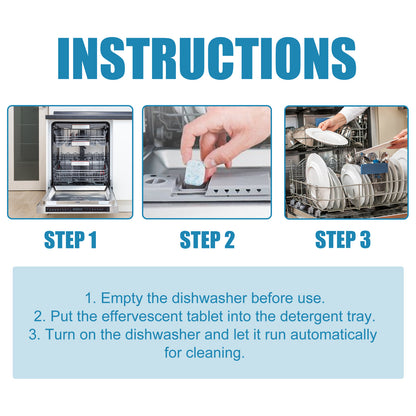 INSTRUCTIONS

STEP 1

STEP 2

STEP 3

1. Empty the dishwasher before use.
2. Put the effervescent tablet into the detergent tray.
3. Turn on the dishwasher and let it run automatically for cleaning.